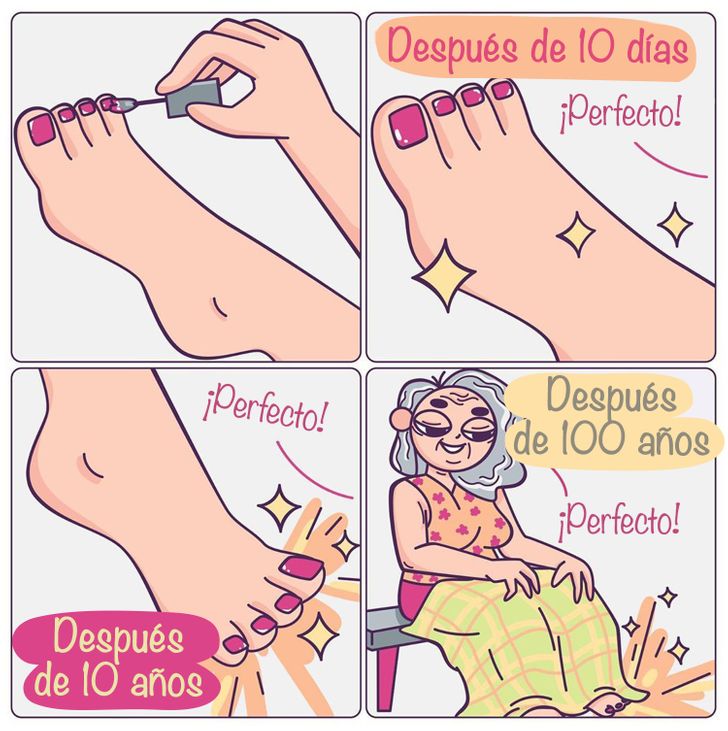 Después de 10 días

¡Perfecto!

¡Perfecto!

Después de 10 años

Después de 100 años

¡Perfecto!